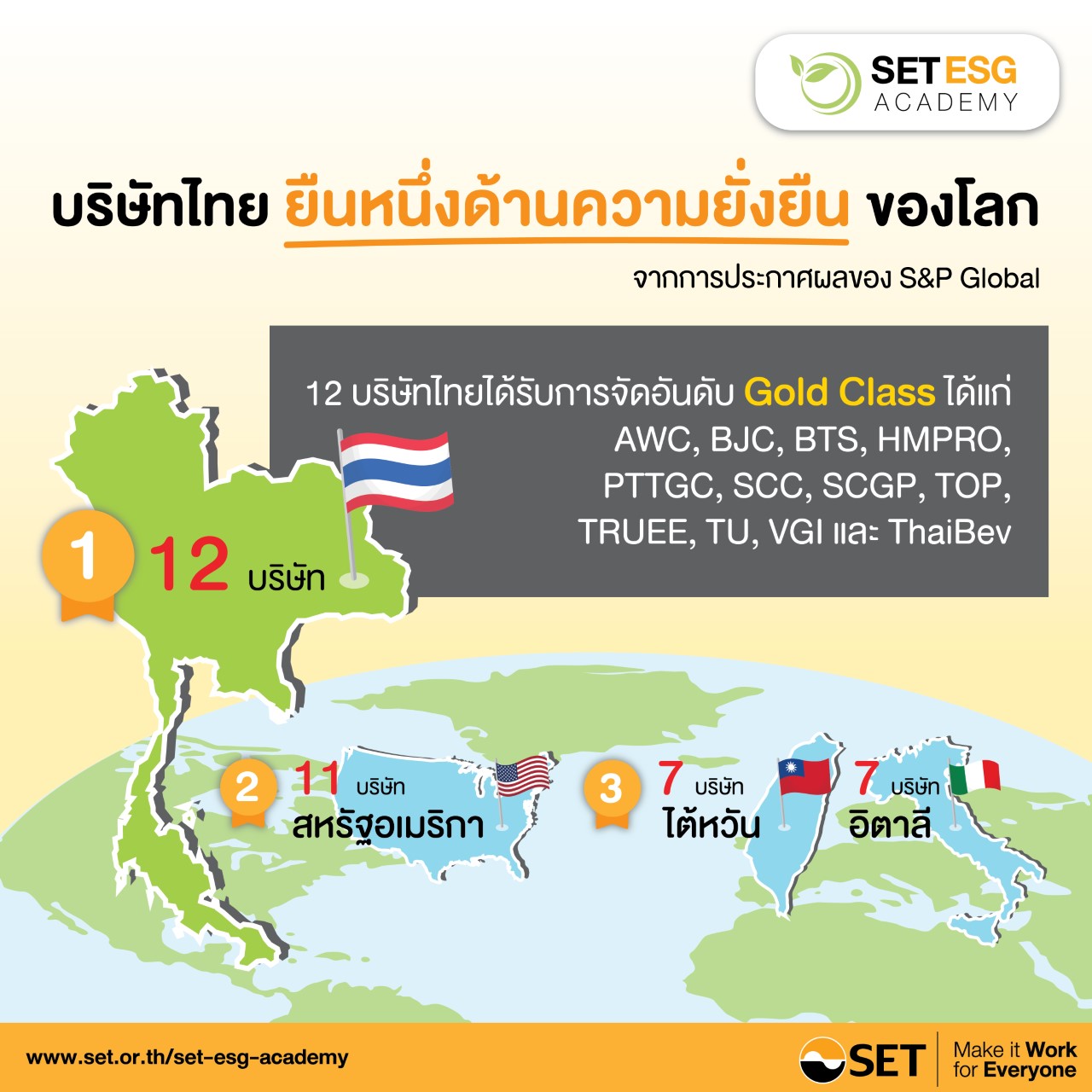 SET ESG ACADEMY

บริษัทไทย ยืนหนึ่งด้านความยั่งยืน ของโลก

จากการประกาศผลของ S&P Global

12 บริษัทไทยได้รับการจัดอันดับ Gold Class ได้แก่ AWC, BJC, BTS, HMPRO, PTTGC, SCC, SCGP, TOP, TRUEE, TU, VGI และ ThaiBev

1 12 บริษัท

2 11 บริษัท สหรัฐอเมริกา

3 7 บริษัท ไต้หวัน

7 บริษัท อิตาลี

www.set.or.th/set-esg-academy

SET Make it Work for Everyone